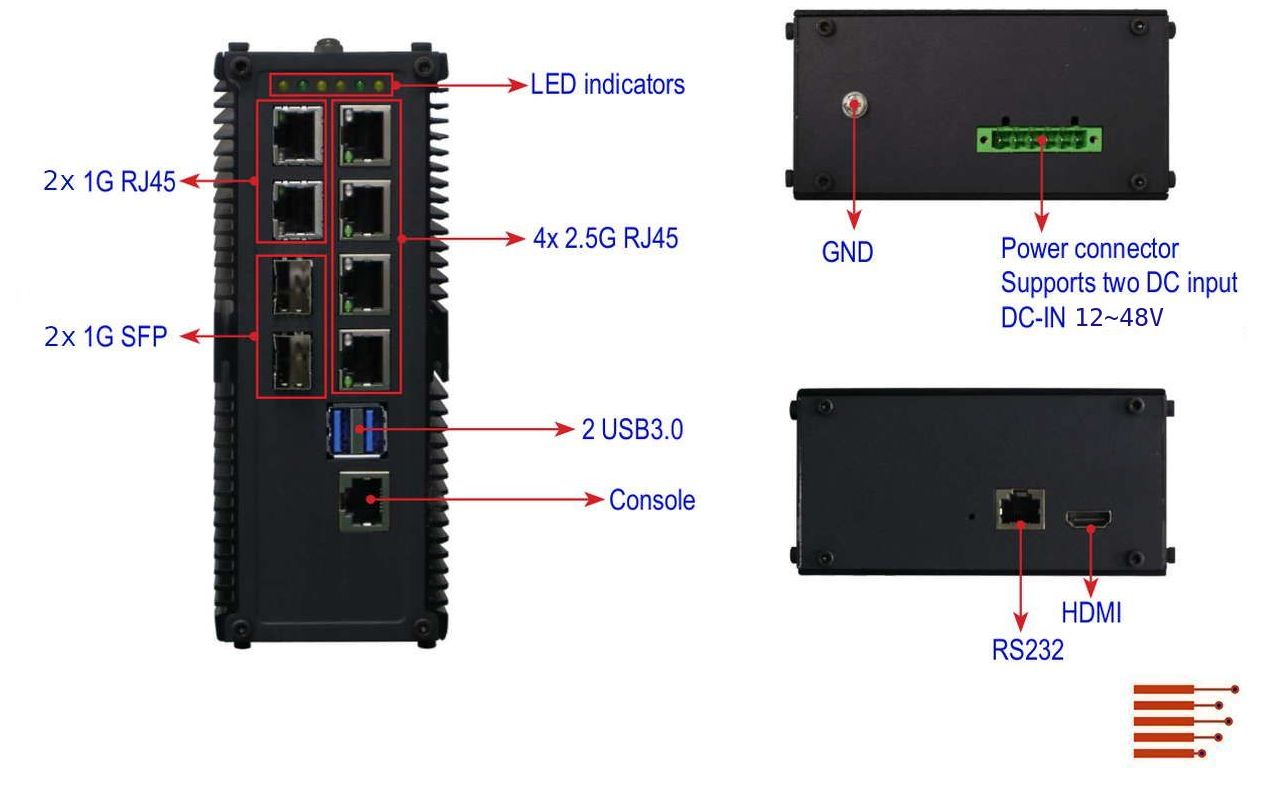 LED indicators

2x 1G RJ45

4x 2.5G RJ45

2x 1G SFP

2 USB3.0

Console

GND

Power connector
Supports two DC input
DC-IN 12~48V

HDMI

RS232