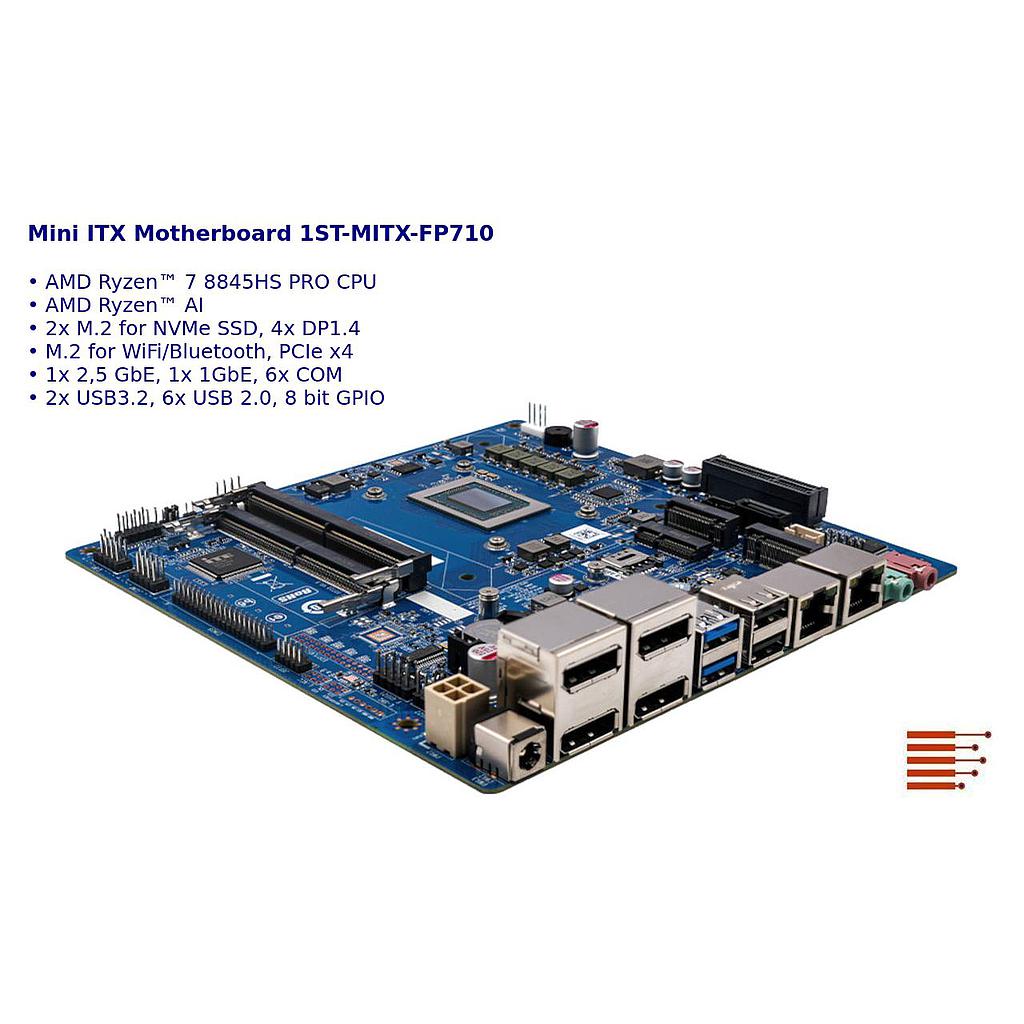 Mini ITX Motherboard 1ST-MITX-FP710

• AMD Ryzen™ 7 8845HS PRO CPU
• AMD Ryzen™ AI
• 2x M.2 for NVMe SSD, 4x DP1.4
• M.2 for WiFi/Bluetooth, PCIe x4
• 1x 2,5 GbE, 1x 1GbE, 6x COM
• 2x USB3.2, 6x USB 2.0, 8 bit GPIO